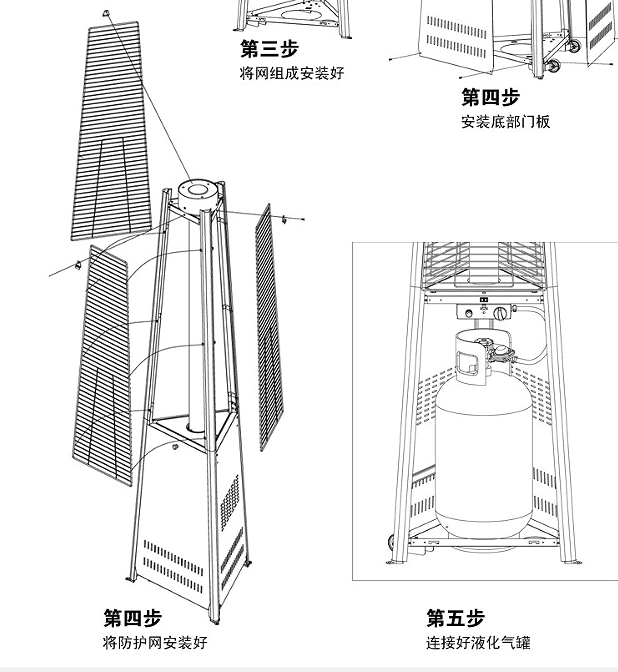 第三步
将网组成安装好

第四步
安装底部门板

第四步
将防护网安装好

第五步
连接好液化气罐